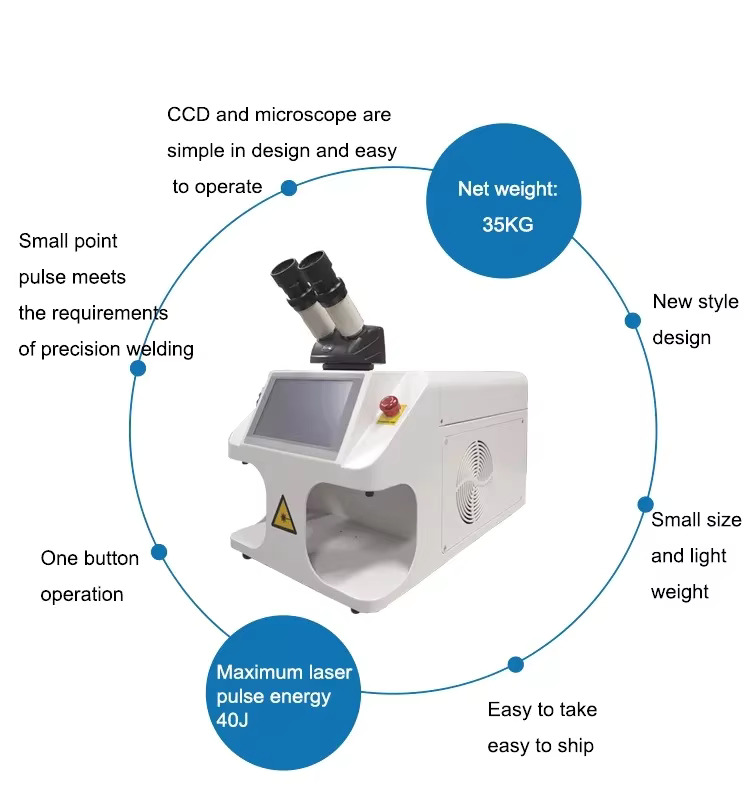 CCD and microscope are simple in design and easy to operate

Net weight: 35KG

Small point pulse meets the requirements of precision welding

New style design

Small size and light weight

One button operation

Maximum laser pulse energy 40J

Easy to take easy to ship