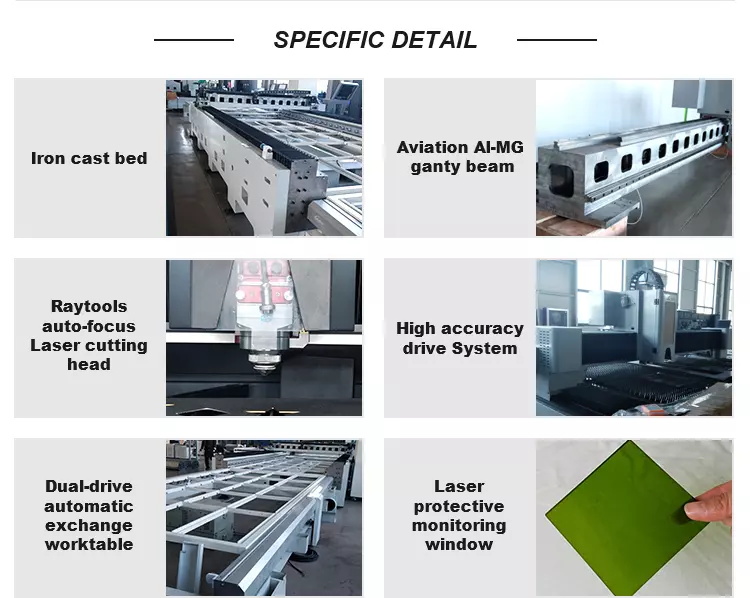 SPECIFIC DETAIL

Iron cast bed

Aviation Al-MG ganty beam

Raytools auto-focus Laser cutting head

High accuracy drive System

Dual-drive automatic exchange worktable

Laser protective monitoring window